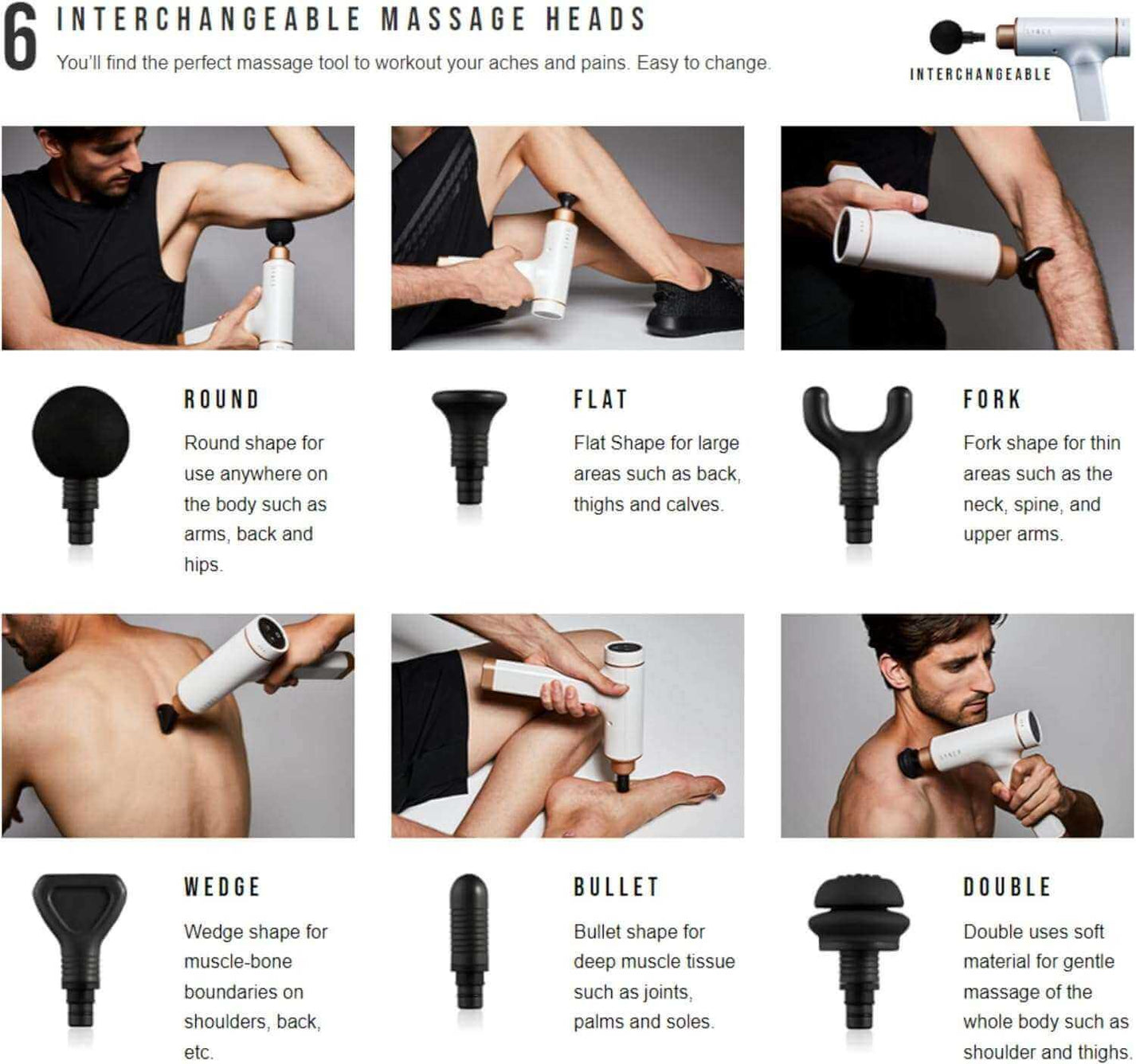 6 INTERCHANGEABLE MASSAGE HEADS

You'll find the perfect massage tool to workout your aches and pains. Easy to change.

INTERCHANGEABLE

ROUND

Round shape for use anywhere on the body such as arms, back and hips.

FLAT

Flat Shape for large areas such as back, thighs and calves.

FORK

Fork shape for thin areas such as the neck, spine, and upper arms.

WEDGE

Wedge shape for muscle-bone boundaries on shoulders, back, etc.

BULLET

Bullet shape for deep muscle tissue such as joints, palms and soles.

DOUBLE

Double uses soft material for gentle massage of the whole body such as shoulder and thighs.